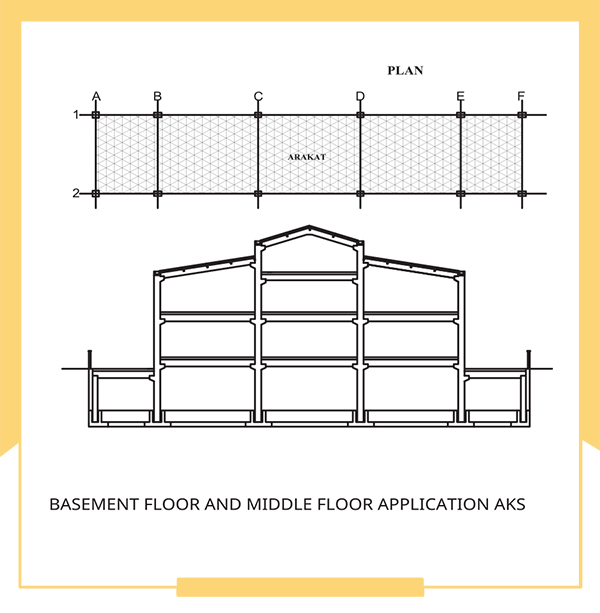 PLAN

A B C D E F

1

2

ARAKAT

BASEMENT FLOOR AND MIDDLE FLOOR APPLICATION AKS